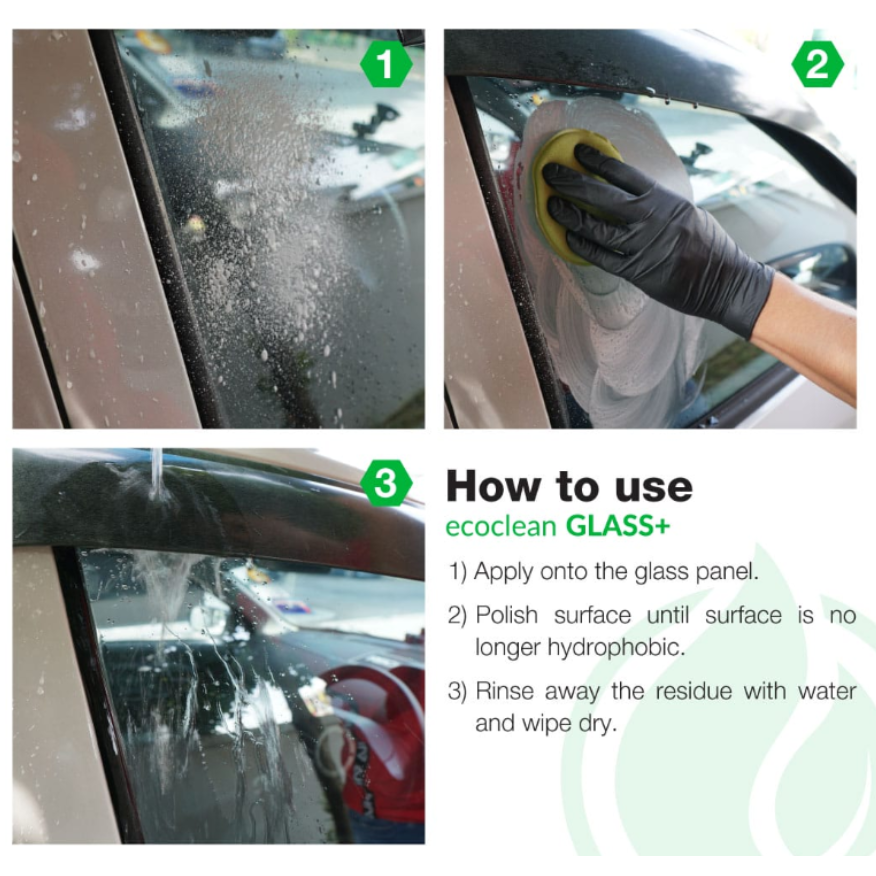 1

2

3

How to use
ecoclean GLASS+

1) Apply onto the glass panel.

2) Polish surface until surface is no longer hydrophobic.

3) Rinse away the residue with water and wipe dry.